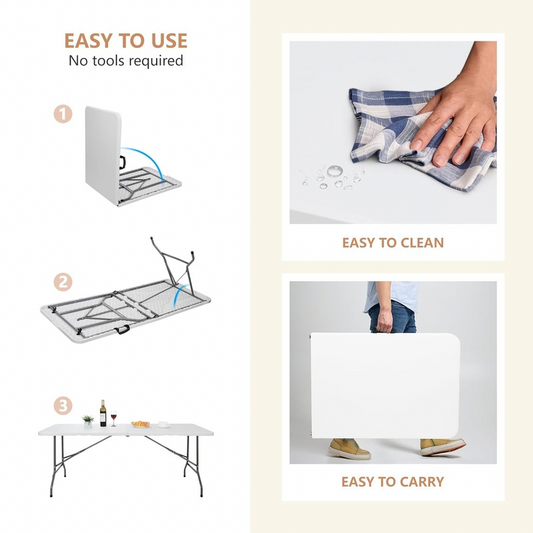 EASY TO USE
No tools required

1

2

3

EASY TO CLEAN

EASY TO CARRY